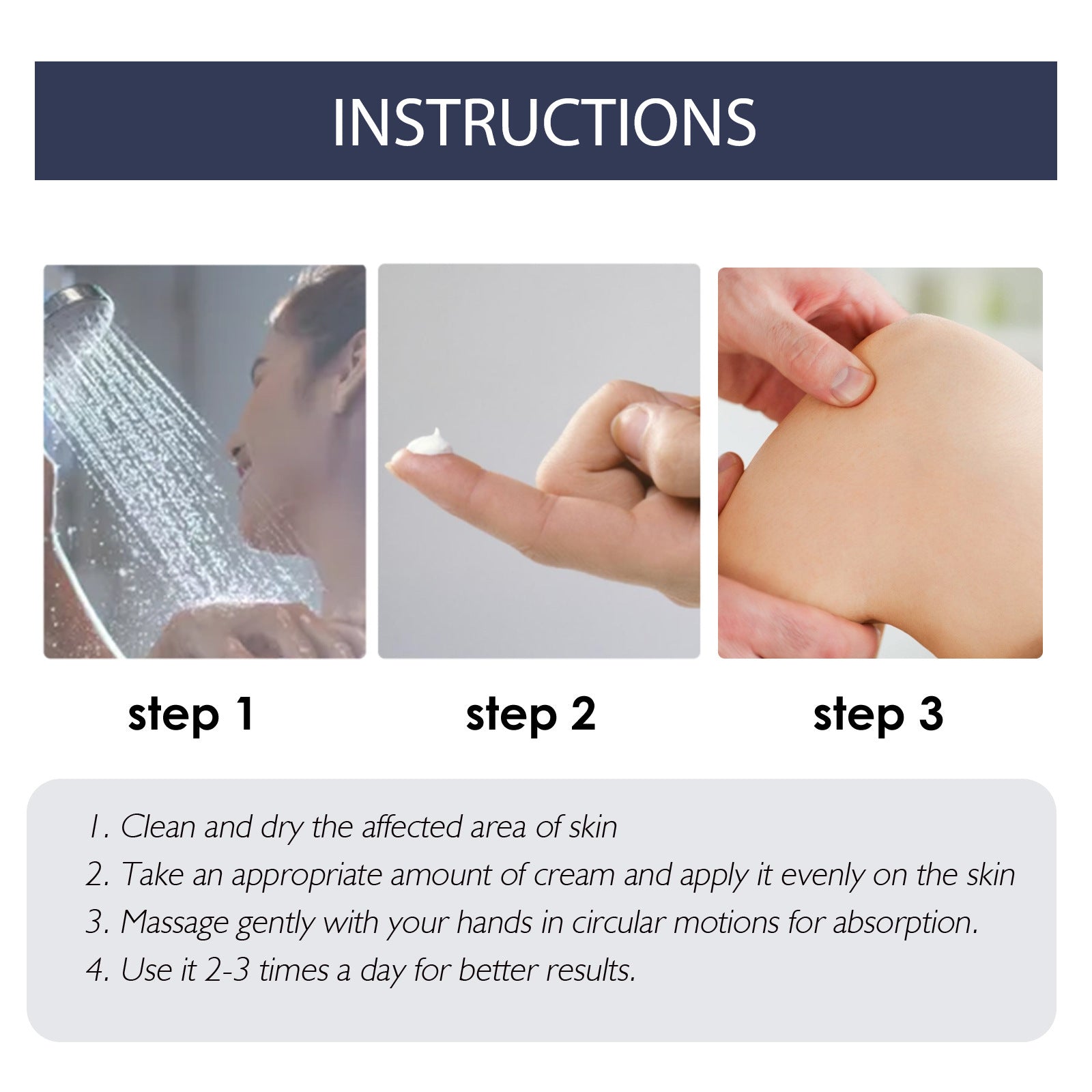 INSTRUCTIONS

step 1

step 2

step 3

1. Clean and dry the affected area of skin
2. Take an appropriate amount of cream and apply it evenly on the skin
3. Massage gently with your hands in circular motions for absorption.
4. Use it 2-3 times a day for better results.